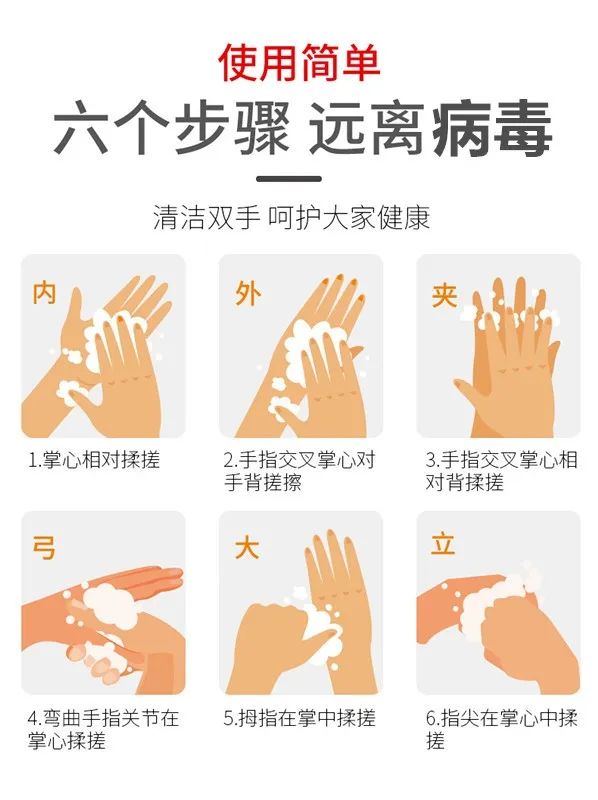 使用简单

六个步骤 远离病毒

清洁双手 呵护大家健康

内

1.掌心相对揉搓

外

2.手指交叉掌心对手背搓擦

夹

3.手指交叉掌心相对背揉搓

弓

4.弯曲手指关节在掌心揉搓

大

5.拇指在掌中揉搓

立

6.指尖在掌心中揉搓